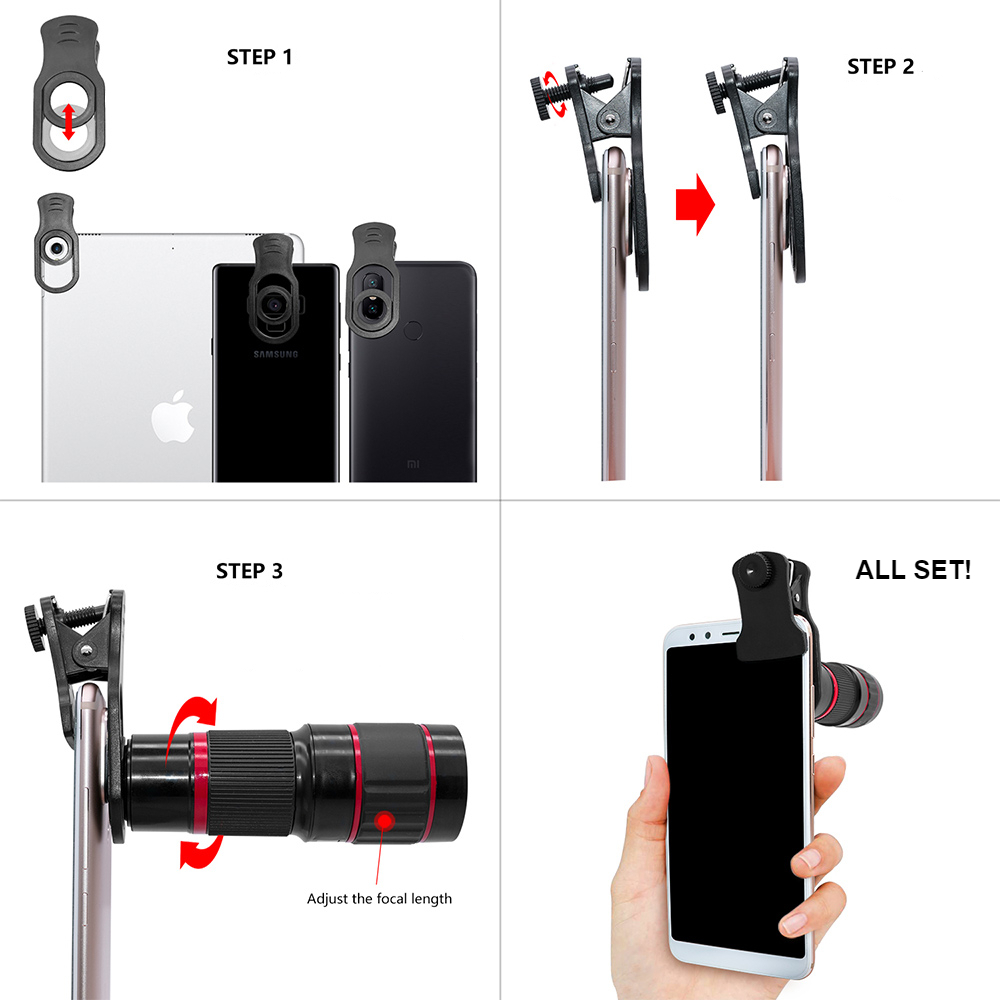 STEP 1

SAMSUNG

MI

STEP 2

STEP 3

Adjust the focal length

ALL SET!